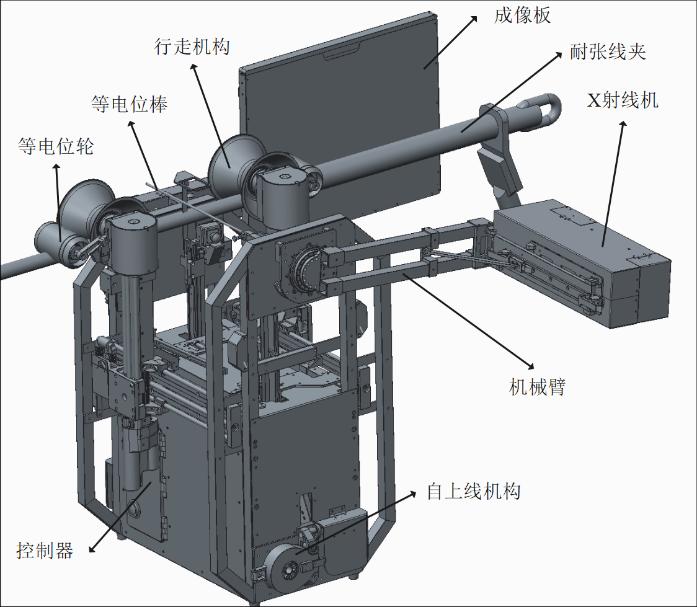 成像板
行走机构
耐张线夹
等电位棒
X射线机
等电位轮
机械臂
自上线机构
控制器